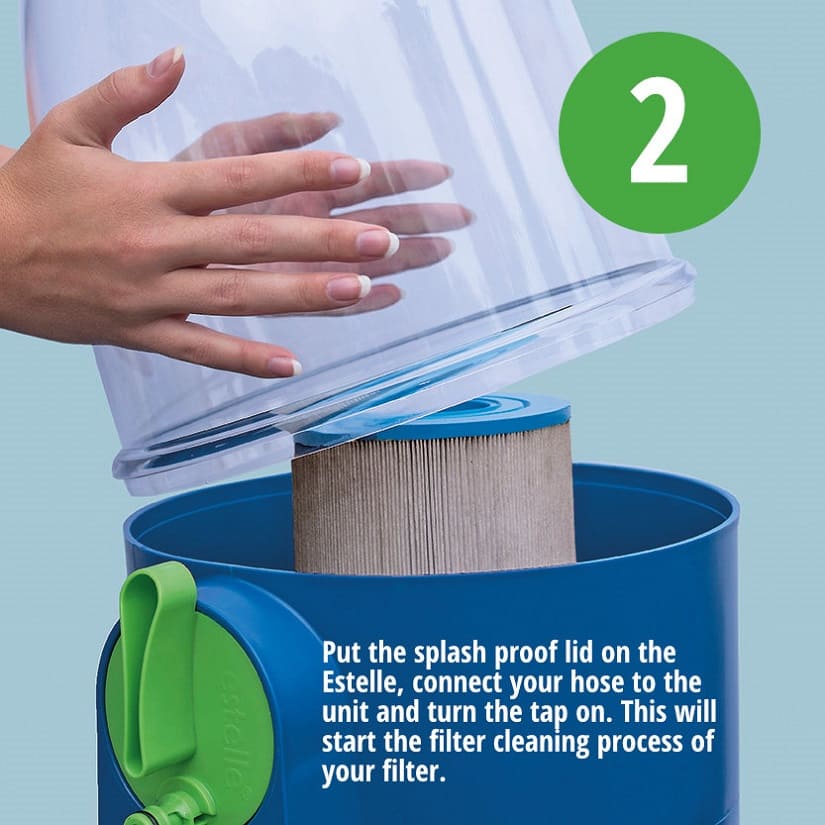 2

estelle

Put the splash proof lid on the Estelle, connect your hose to the unit and turn the tap on. This will start the filter cleaning process of your filter.